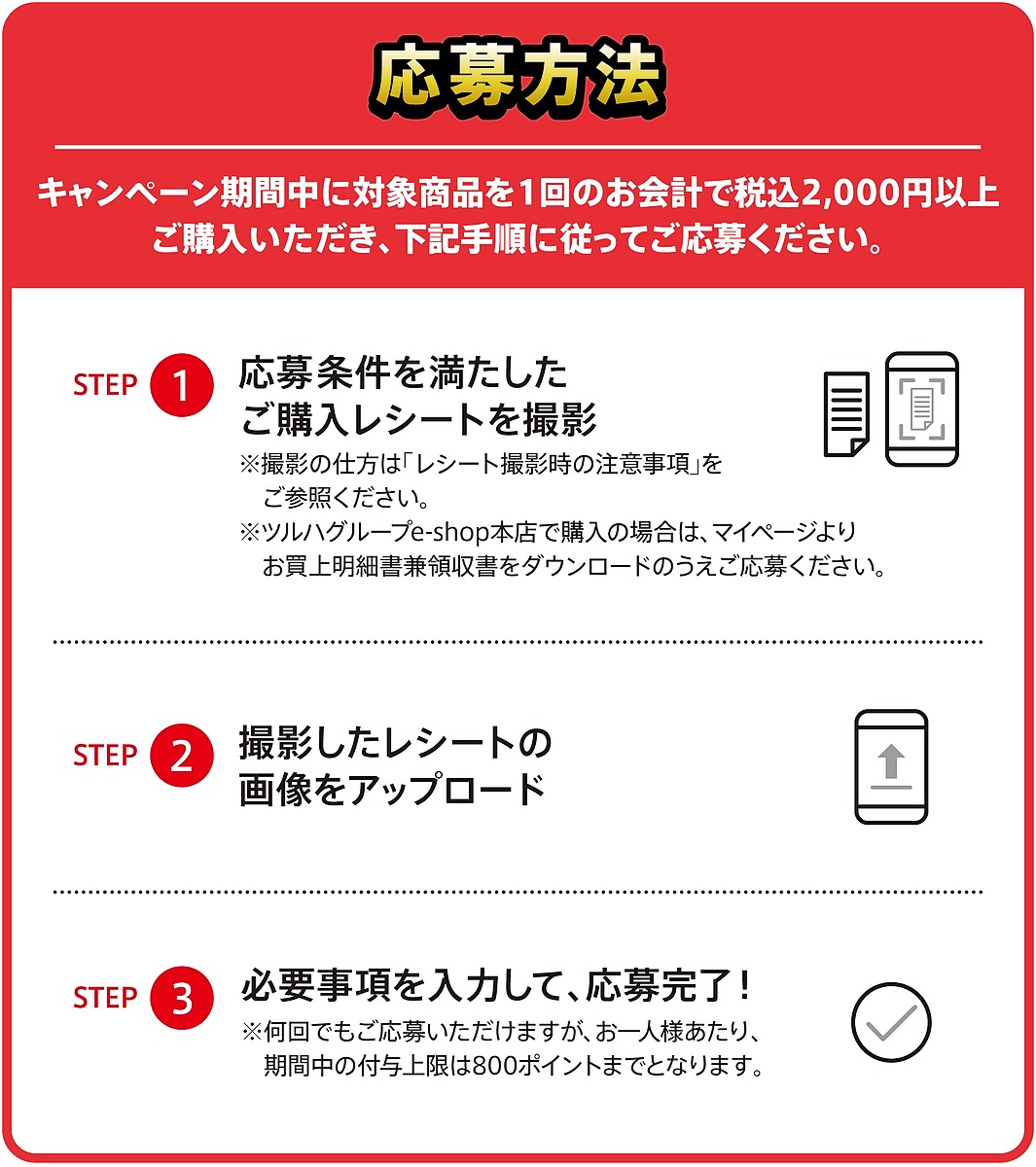 応募方法

キャンペーン期間中に対象商品を1回のお会計で税込2,000円以上ご購入いただき、下記手順に従ってご応募ください。

STEP 1 応募条件を満たしたご購入レシートを撮影
※撮影の仕方は「レシート撮影時の注意事項」をご参照ください。
※ツルハグループe-shop本店で購入の場合は、マイページよりお買上明細書兼領収書をダウンロードのうえご応募ください。

STEP 2 撮影したレシートの画像をアップロード

STEP 3 必要事項を入力して、応募完了！
※何回でもご応募いただけますが、お一人様あたり、期間中の付与上限は800ポイントまでとなります。